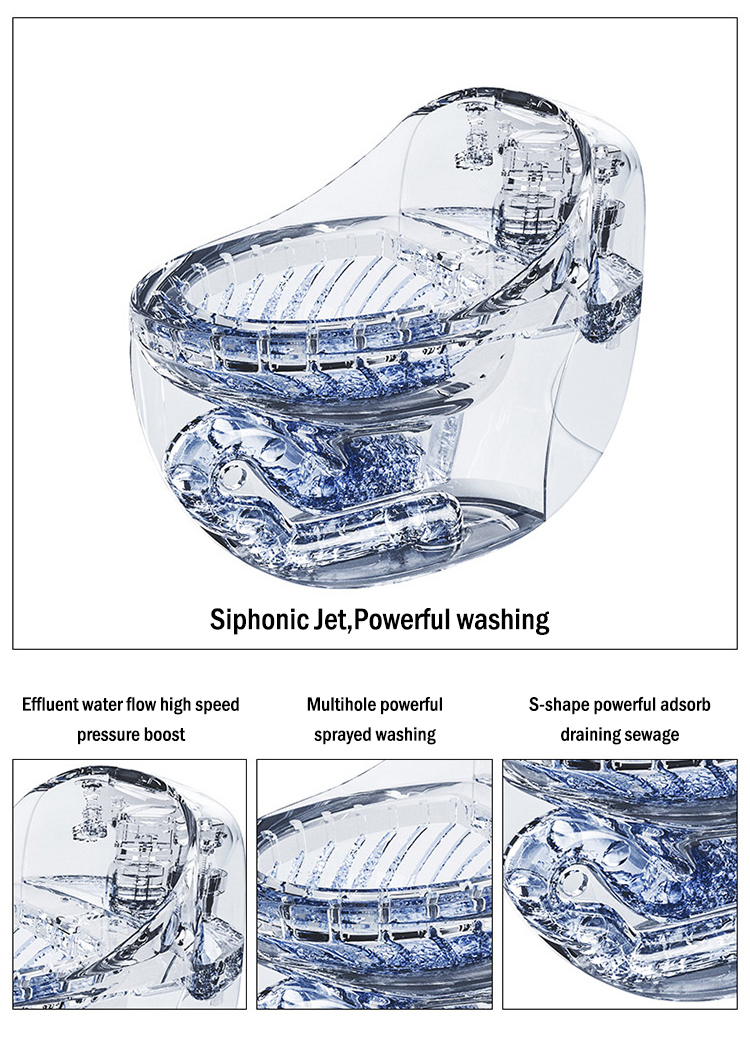 Siphonic Jet,Powerful washing

Effluent water flow high speed pressure boost

Multihole powerful sprayed washing

S-shape powerful adsorb draining sewage